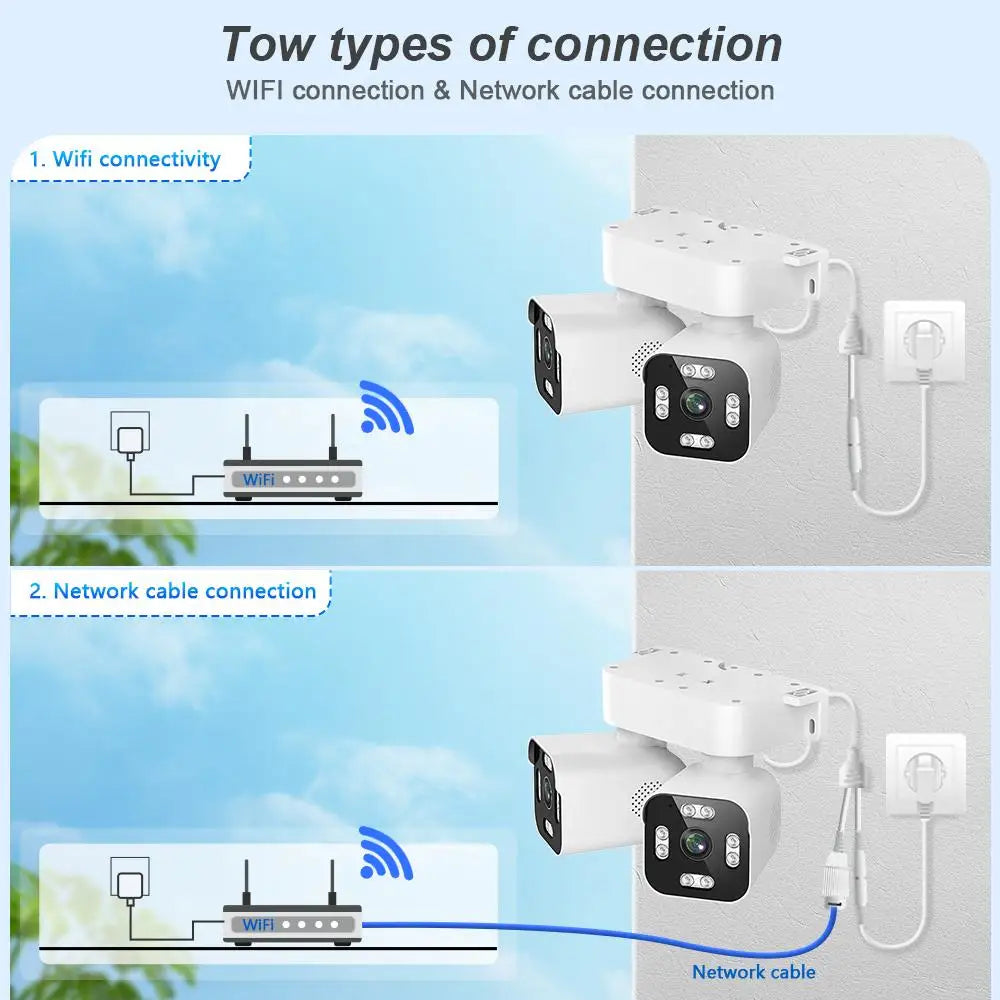 Tow types of connection
WIFI connection & Network cable connection

1. Wifi connectivity

WiFi

2. Network cable connection

WiFi

Network cable